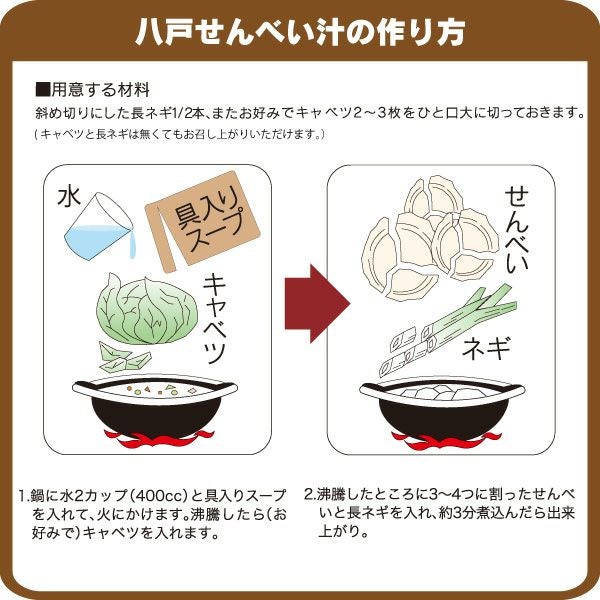 八戸せんべい汁の作り方

■用意する材料
斜め切りにした長ネギ1/2本、またお好みでキャベツ2～3枚をひと口大に切っておきます。
（キャベツと長ネギは無くてもお召し上がりいただけます。）

水

具入りスープ

キャベツ

せんべい

ネギ

1.鍋に水2カップ（400cc）と具入りスープを入れて、火にかけます。沸騰したら（お好みで）キャベツを入れます。

2.沸騰したところに3～4つに割ったせんべいと長ネギを入れ、約3分煮込んだら出来上がり。